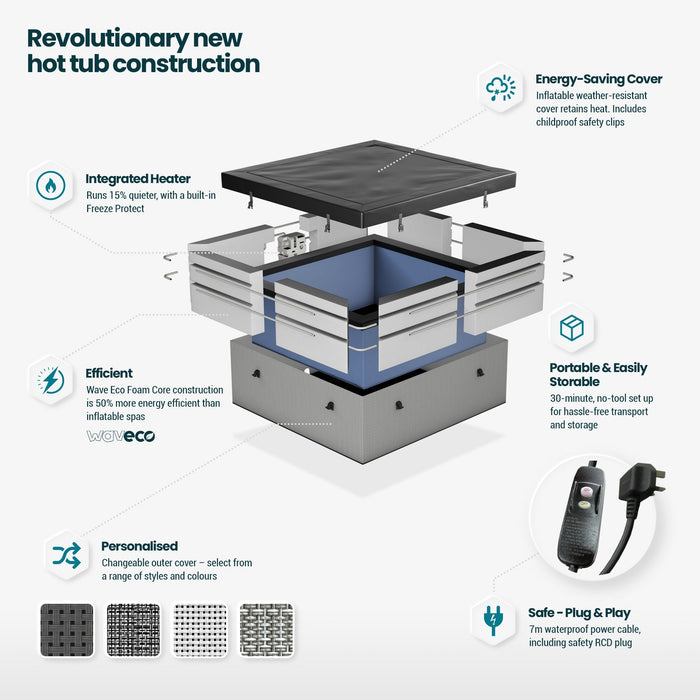 Revolutionary new hot tub construction

Energy-Saving Cover
Inflatable weather-resistant cover retains heat. Includes childproof safety clips

Integrated Heater
Runs 15% quieter, with a built-in Freeze Protect

Efficient
Wave Eco Foam Core construction is 50% more energy efficient than inflatable spas

waveco

Portable & Easily Storable
30-minute, no-tool set up for hassle-free transport and storage

Personalised
Changeable outer cover – select from a range of styles and colours

Safe - Plug & Play
7m waterproof power cable, including safety RCD plug